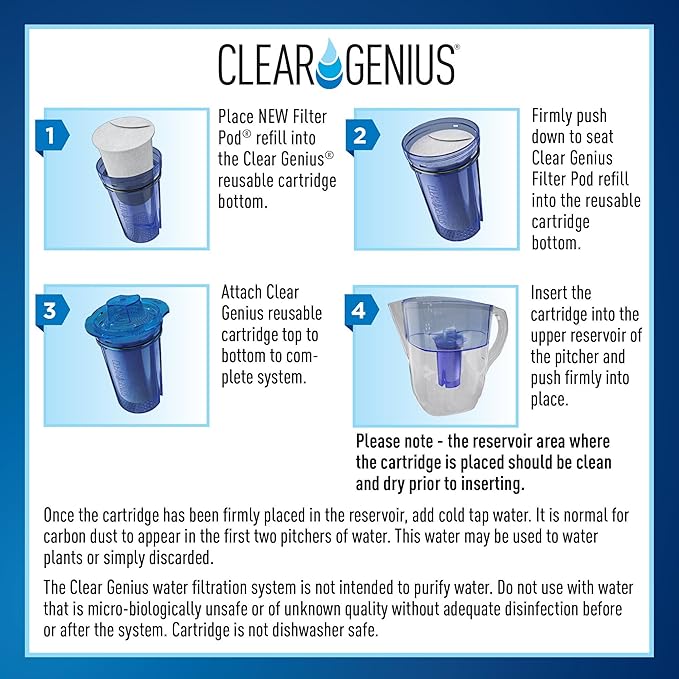 CLEAR GENIUS®

1

Place NEW Filter Pod® refill into the Clear Genius® reusable cartridge bottom.

2

Firmly push down to seat Clear Genius Filter Pod refill into the reusable cartridge bottom.

3

Attach Clear Genius reusable cartridge top to bottom to complete system.

4

Insert the cartridge into the upper reservoir of the pitcher and push firmly into place.

Please note - the reservoir area where the cartridge is placed should be clean and dry prior to inserting.

Once the cartridge has been firmly placed in the reservoir, add cold tap water. It is normal for carbon dust to appear in the first two pitchers of water. This water may be used to water plants or simply discarded.

The Clear Genius water filtration system is not intended to purify water. Do not use with water that is micro-biologically unsafe or of unknown quality without adequate disinfection before or after the system. Cartridge is not dishwasher safe.